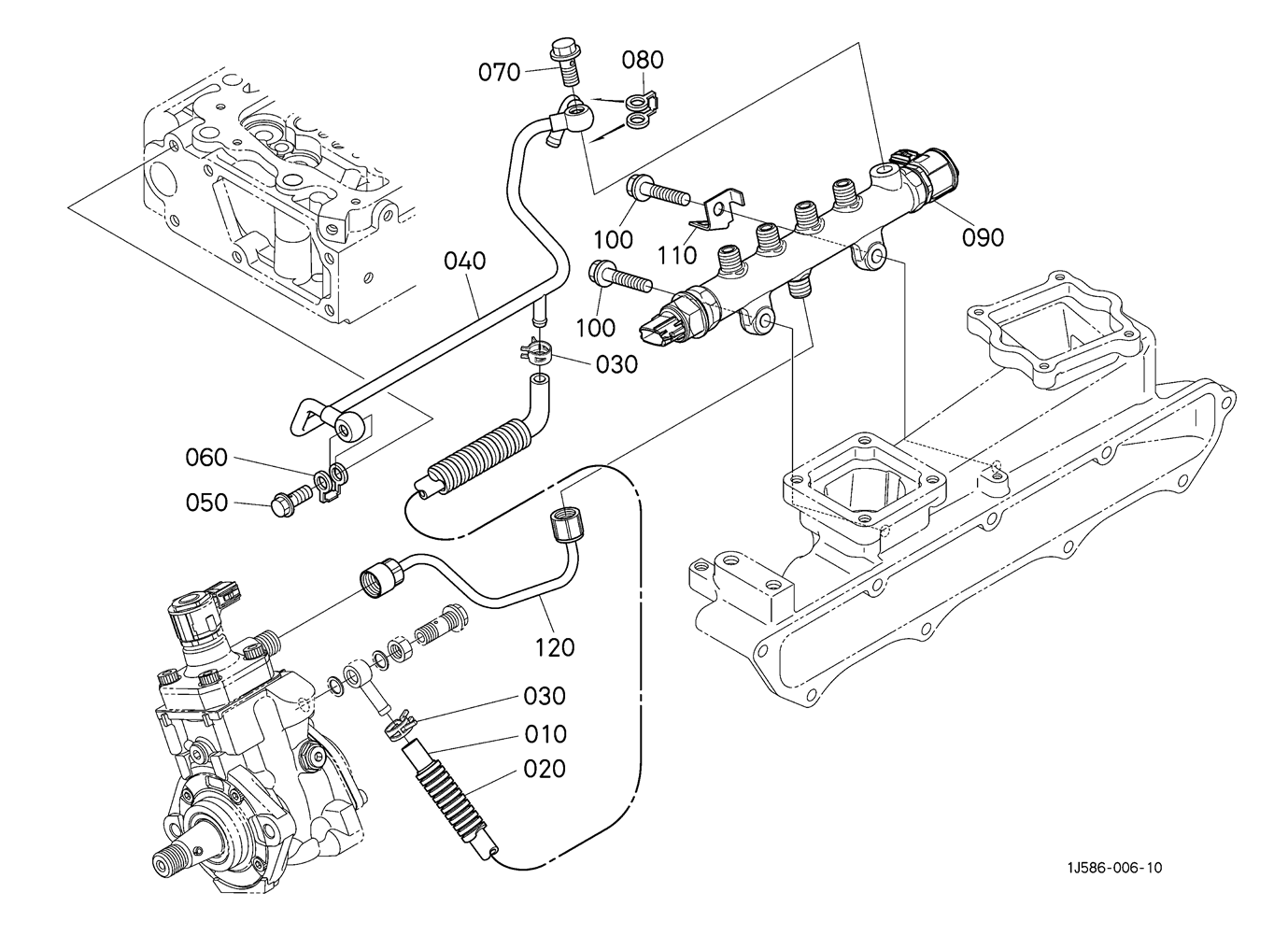 070
080
100
110
090
040
100
030
060
050
120
030
010
020
1J586-006-10